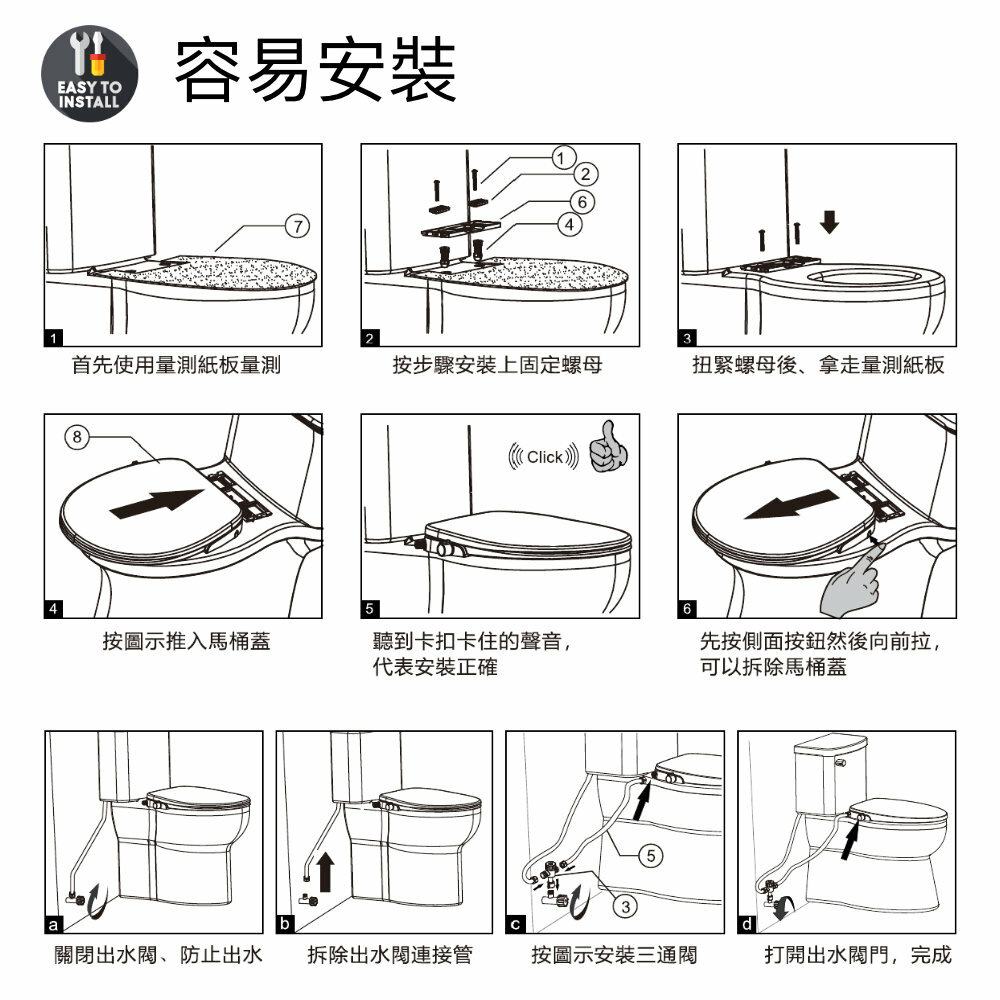 EASY TO INSTALL

容易安裝

7

1

首先使用量測紙板量測

1
2
6
4

2

按步驟安裝上固定螺母

3

扭緊螺母後、拿走量測紙板

8

4

按圖示推入馬桶蓋

Click

5

聽到卡扣卡住的聲音，代表安裝正確

6

先按側面按鈕然後向前拉，可以拆除馬桶蓋

a

關閉出水閥、防止出水

b

拆除出水閥連接管

5
3

c

按圖示安裝三通閥

d

打開出水閥門，完成