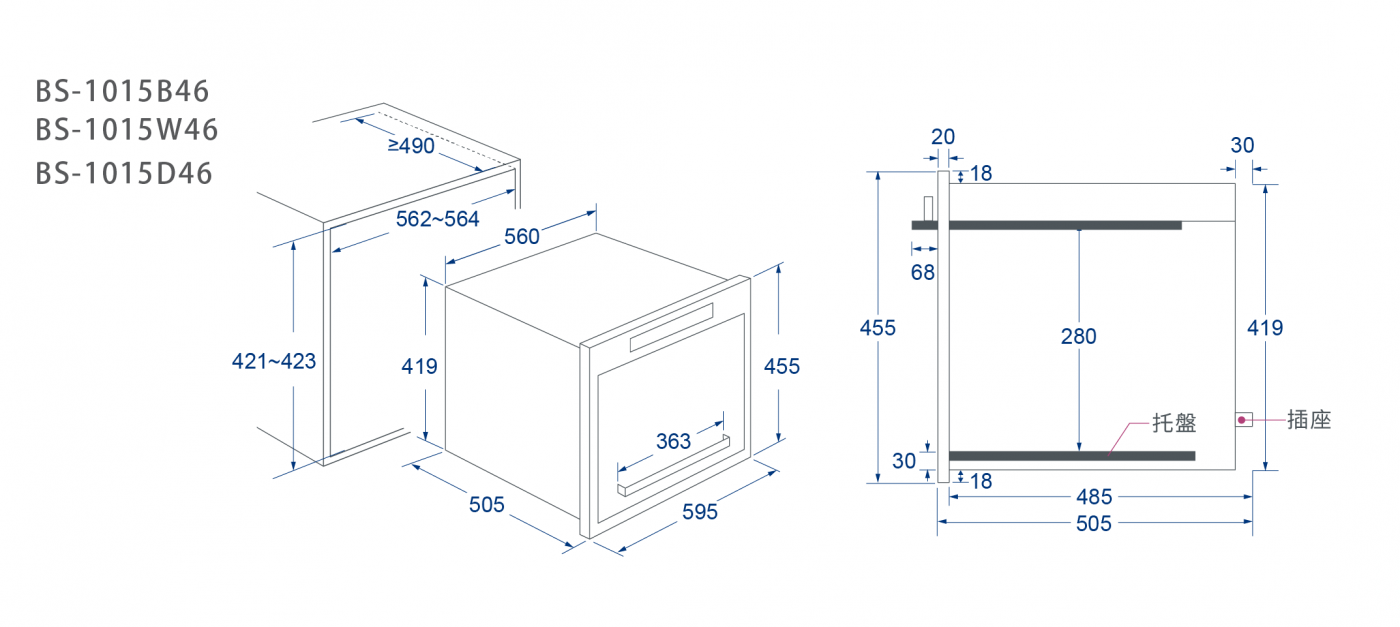 BS-1015B46
BS-1015W46
BS-1015D46

≥490
562~564
560
421~423
419
455
363
505
595

20
30
18
68
455
280
419
托盤
插座
30
18
485
505