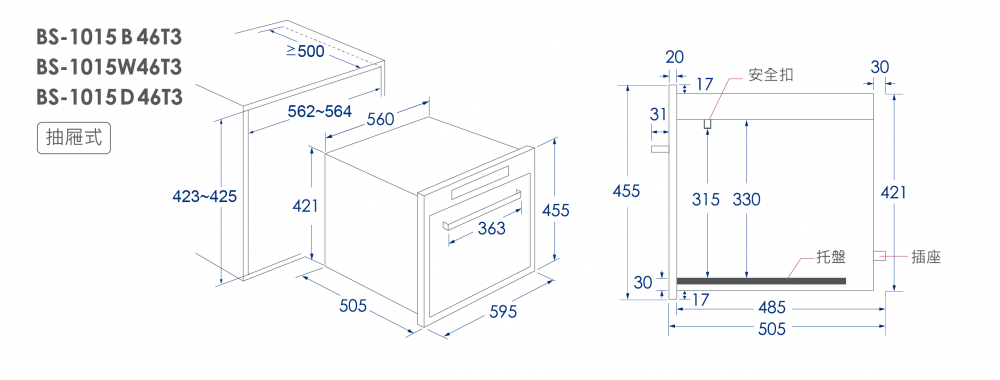 BS-1015 B 46T3
BS-1015W46T3
BS-1015 D 46T3

抽屜式

≥500

562~564

560

423~425

421

363

455

505

595

20

17

安全扣

30

31

455

315

330

421

托盤

插座

30

17

485

505