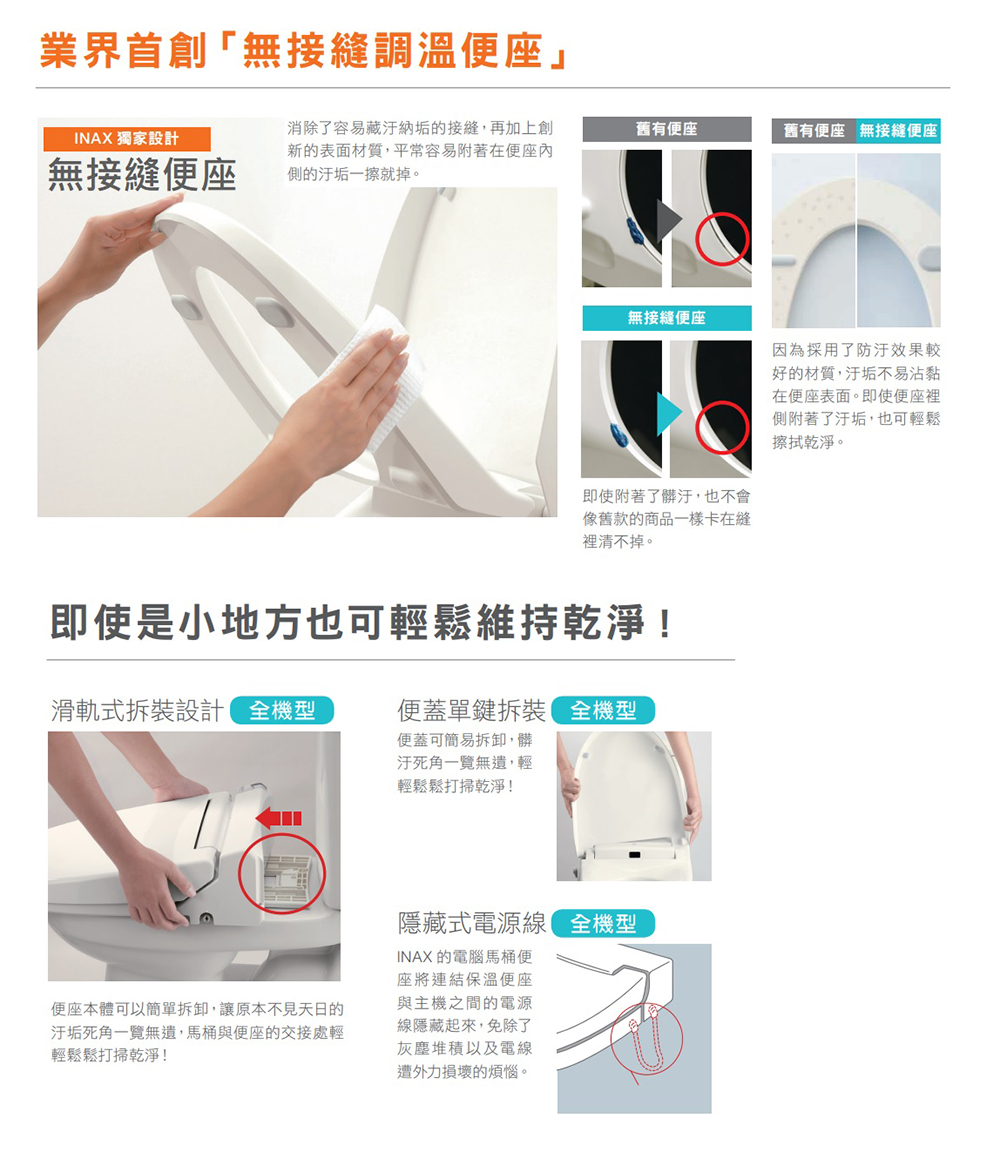 業界首創「無接縫調溫便座」

INAX 獨家設計
無接縫便座

消除了容易藏汙納垢的接縫，再加上創新的表面材質，平常容易附著在便座內側的汙垢一擦就掉。

舊有便座

無接縫便座

即使附著了髒汙，也不會像舊款的商品一樣卡在縫裡清不掉。

舊有便座 無接縫便座

因為採用了防汙效果較好的材質，汙垢不易沾黏在便座表面。即使便座裡側附著了汙垢，也可輕鬆擦拭乾淨。

即使是小地方也可輕鬆維持乾淨！

滑軌式拆裝設計 全機型

便座本體可以簡單拆卸，讓原本不見天日的汙垢死角一覽無遺，馬桶與便座的交接處輕輕鬆鬆打掃乾淨！

便蓋單鍵拆裝 全機型

便蓋可簡易拆卸，髒汙死角一覽無遺，輕輕鬆鬆打掃乾淨！

隱藏式電源線 全機型

INAX 的電腦馬桶便座將連結保溫便座與主機之間的電源線隱藏起來，免除了灰塵堆積以及電線遭外力損壞的煩惱。