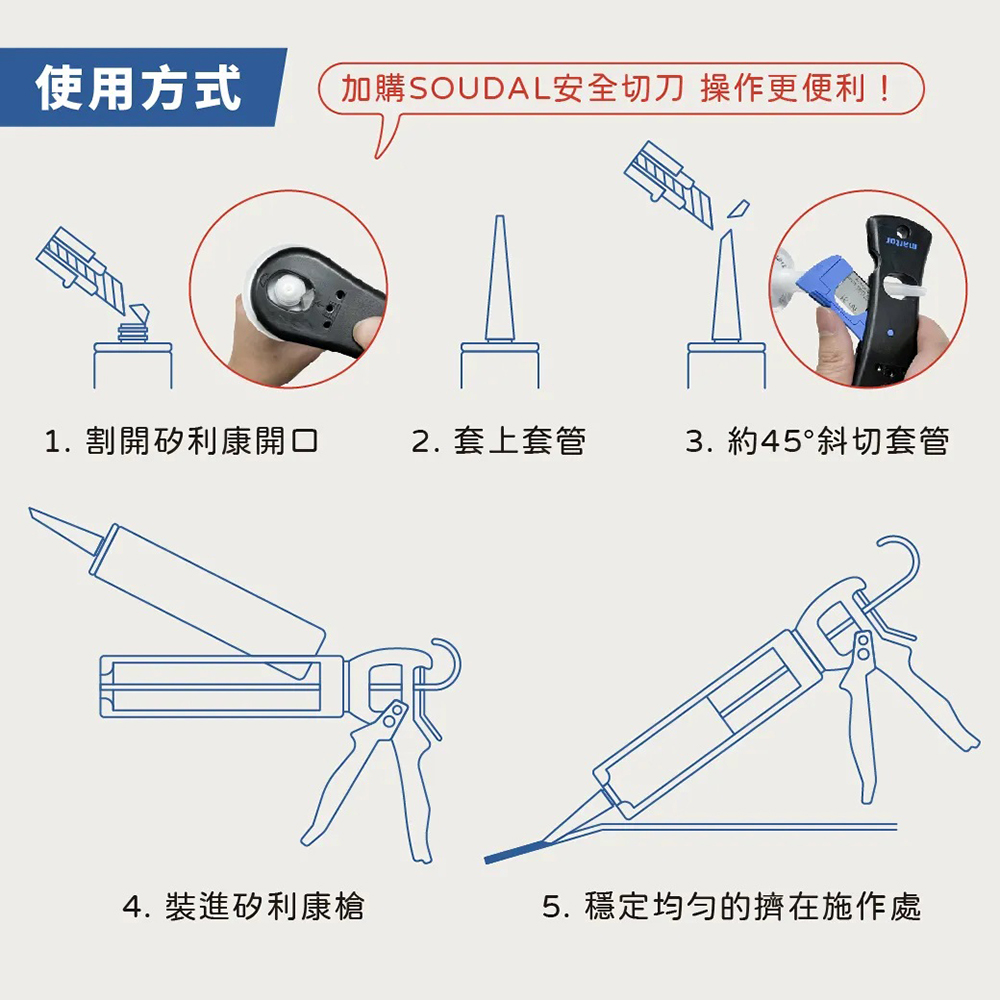 使用方式

加購SOUDAL安全切刀 操作更便利！

1. 割開矽利康開口

2. 套上套管

3. 約45°斜切套管

4. 裝進矽利康槍

5. 穩定均勻的擠在施作處