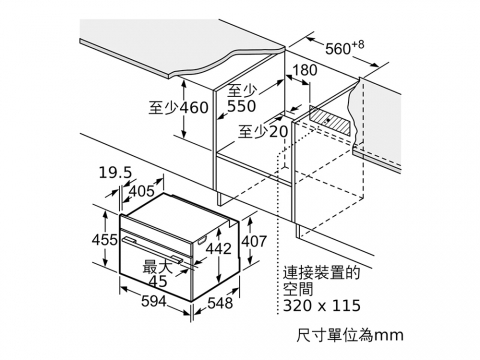 $560^{+8}$

180

至少460

至少 550

至少20

19.5

405

455

442

407

最大 45

594

548

連接裝置的空間 320 x 115

尺寸單位為mm