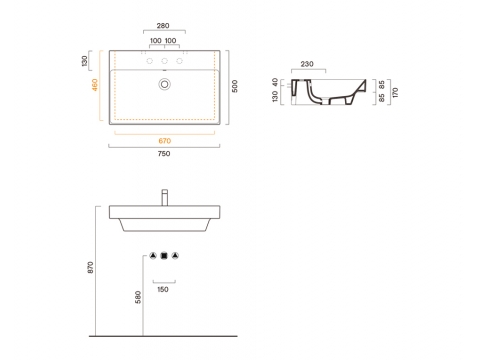 280
100 100
130
460
500
670
750
230
40
130
85
85
170
870
580
150